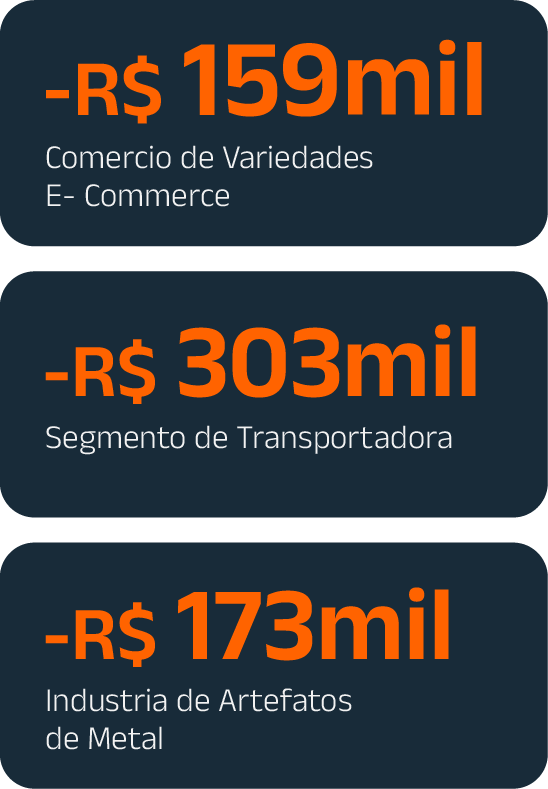 -R$ 159mil

Comercio de Variedades
E- Commerce

-R$ 303mil

Segmento de Transportadora

-R$ 173mil

Industria de Artefatos de Metal